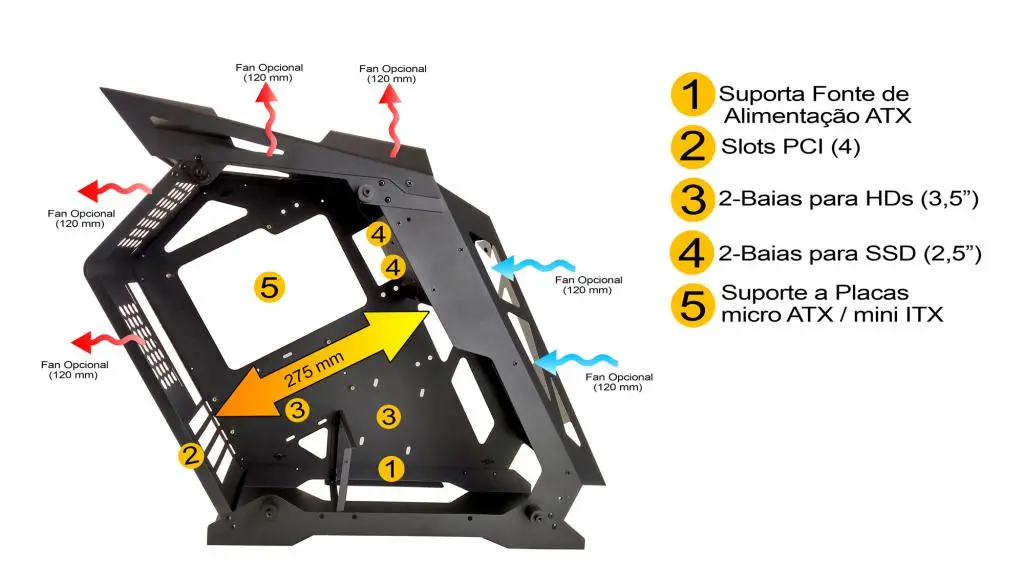 Fan Opcional
(120 mm)

Fan Opcional
(120 mm)

Fan Opcional
(120 mm)

Fan Opcional
(120 mm)

Fan Opcional
(120 mm)

Fan Opcional
(120 mm)

4
4
5
275 mm
3
3
2
1

1 Suporta Fonte de Alimentação ATX
2 Slots PCI (4)
3 2-Baias para HDs (3,5")
4 2-Baias para SSD (2,5")
5 Suporte a Placas micro ATX / mini ITX